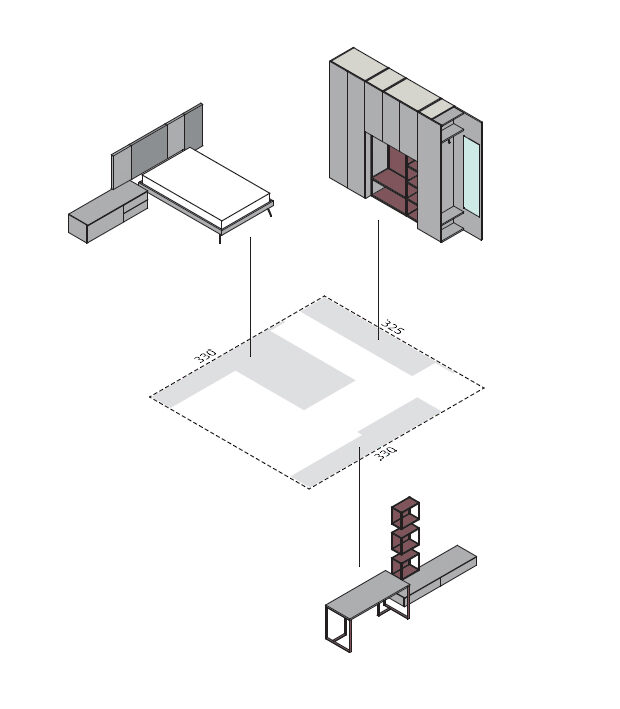 330
325
330