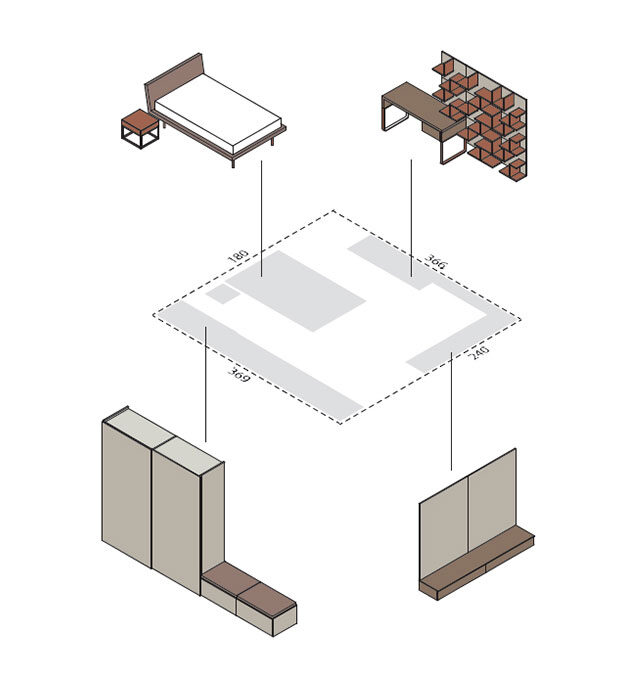 180

366

369

240