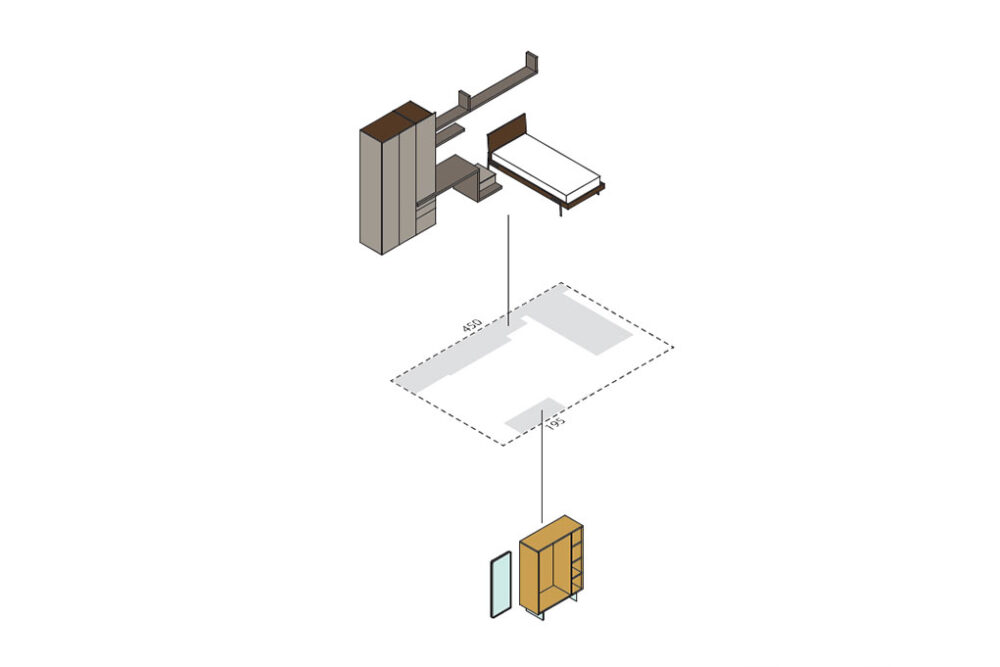 450
195