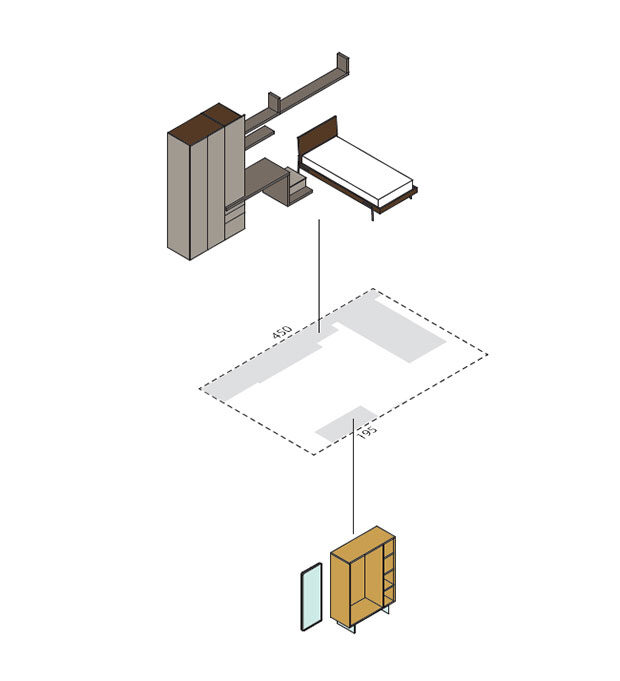 450

195