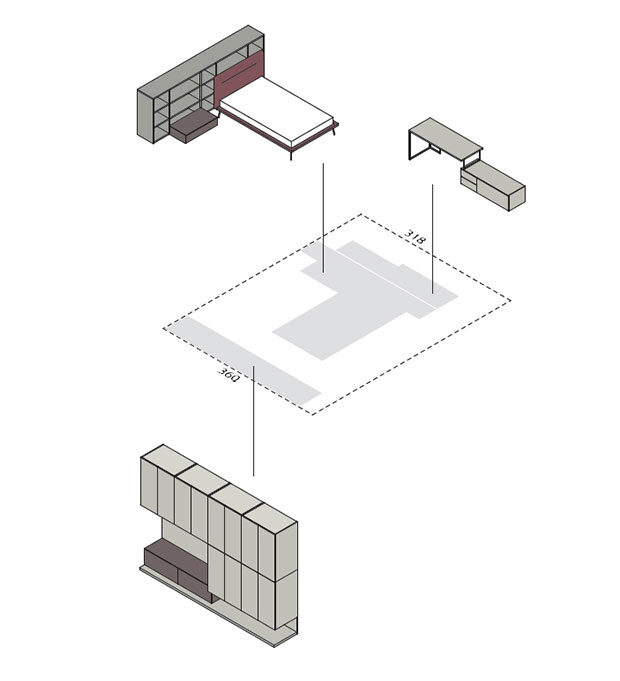 318

360