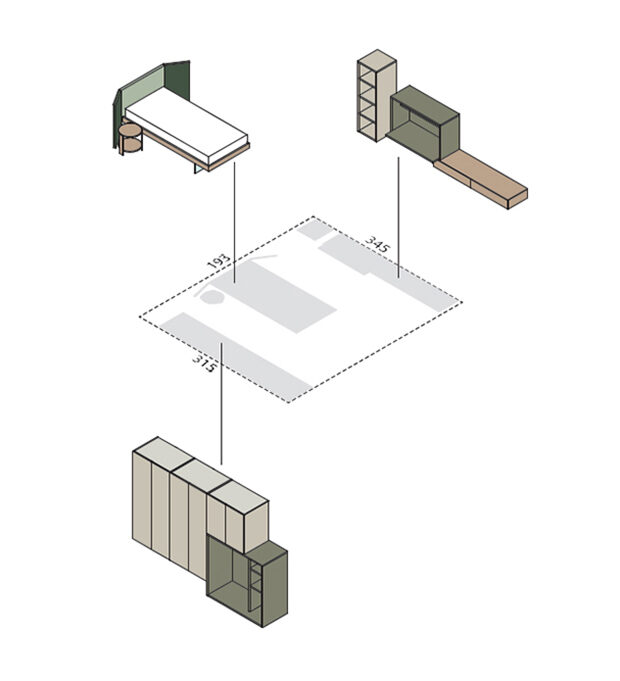 193
345
315