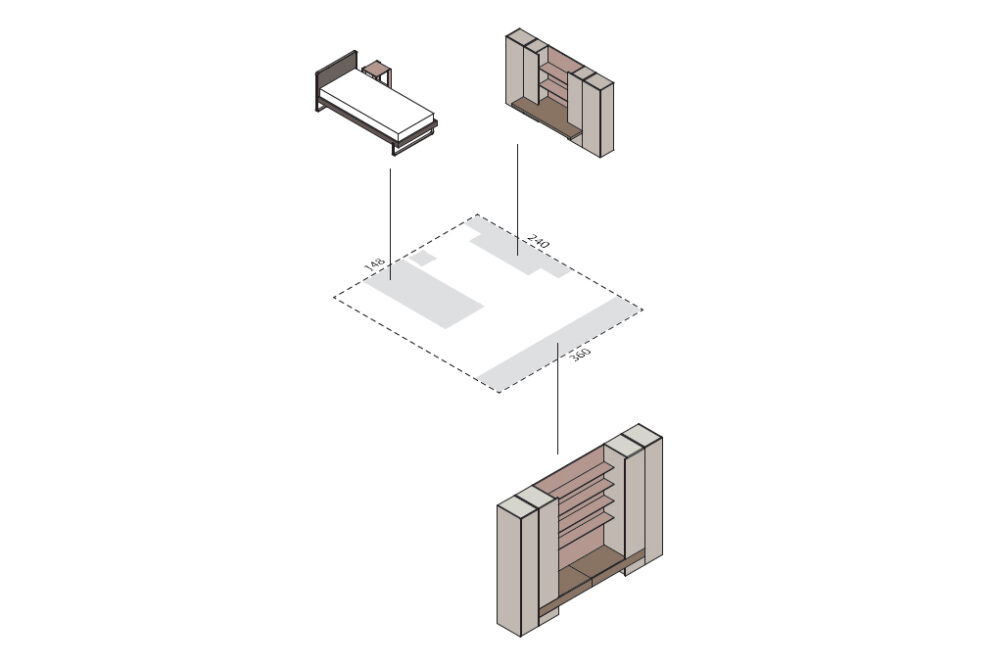 148

240

360