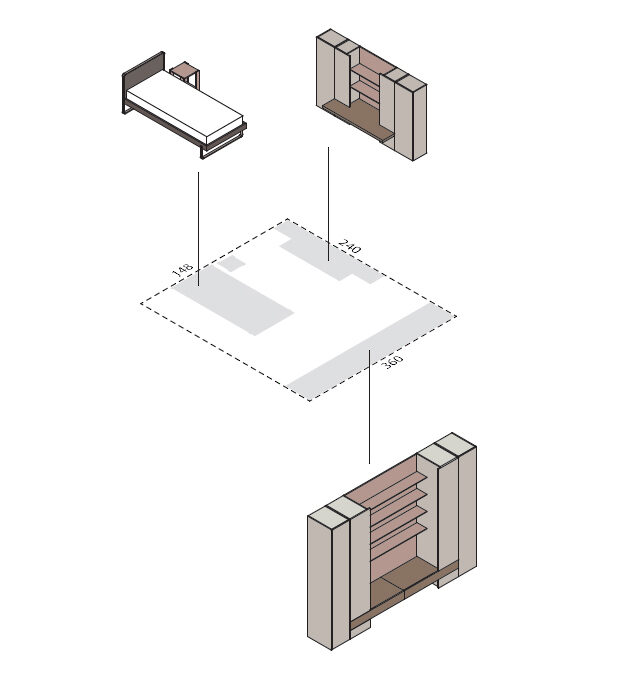 148

240

360