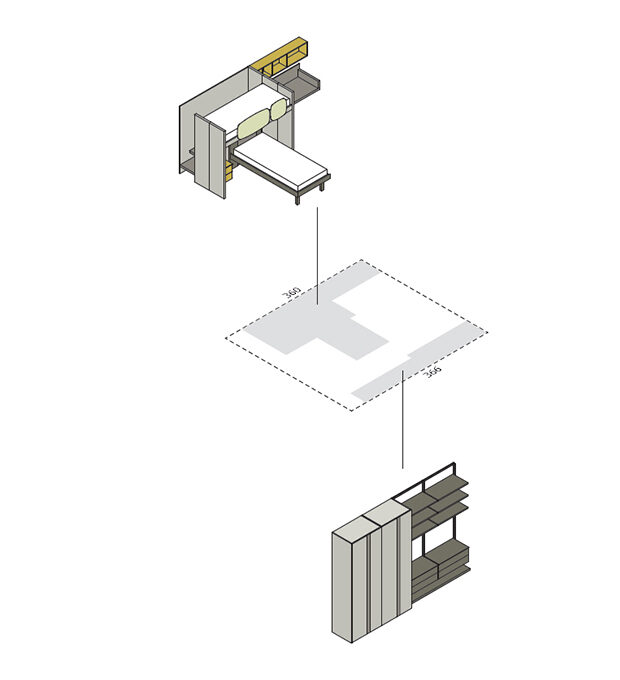 360

366