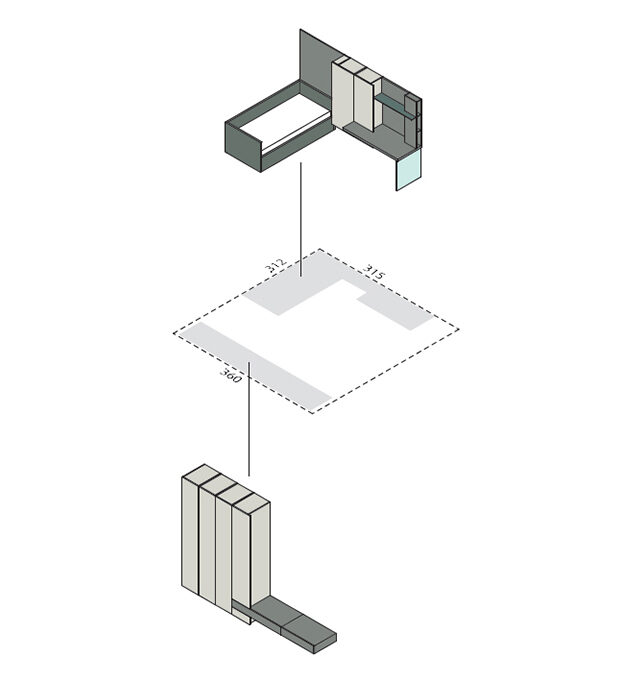 312
315
360