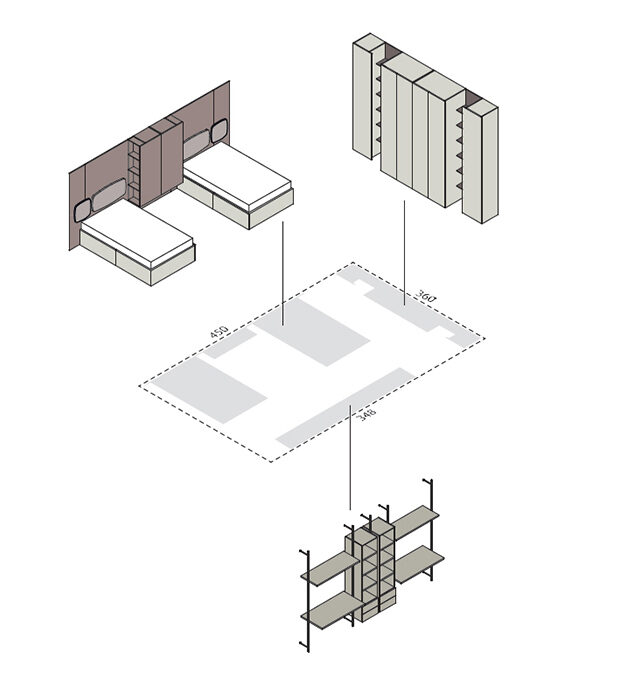 450

360

348